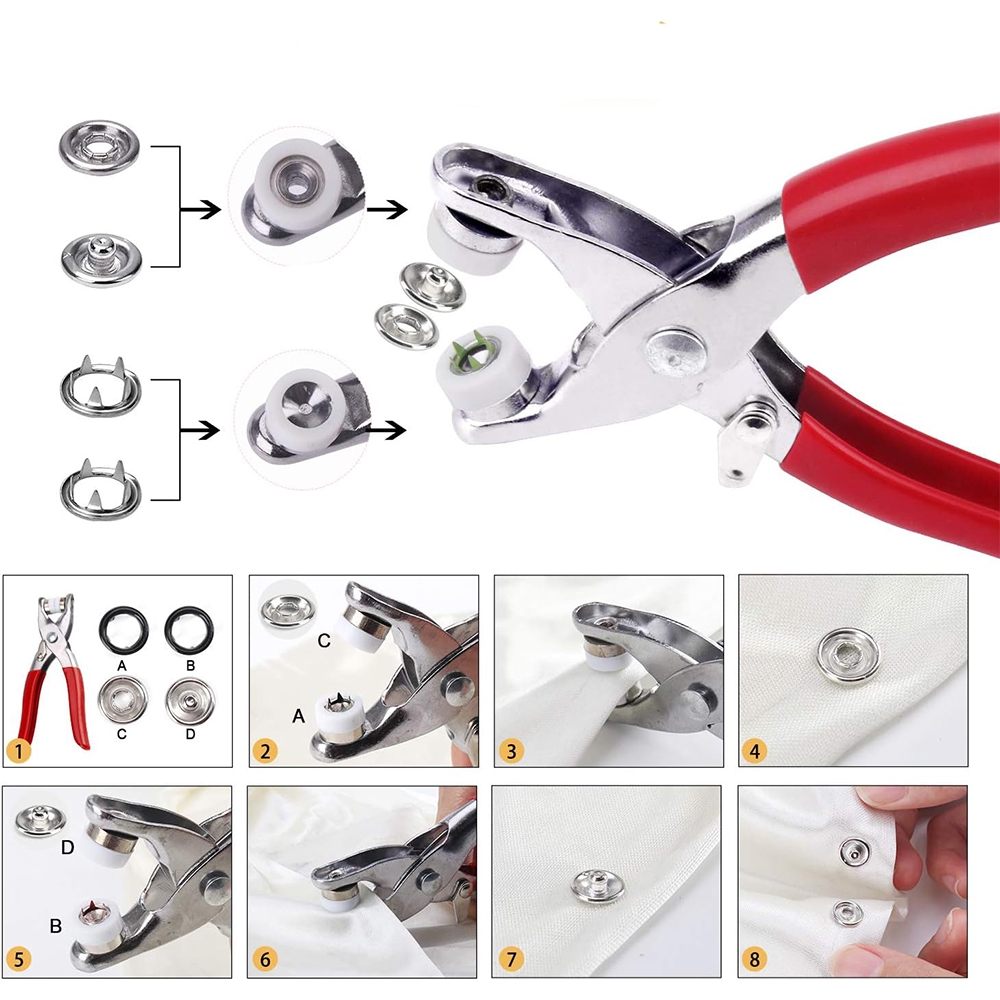 A
B
C
D
1
C
A
2
3
4
D
B
5
6
7
8