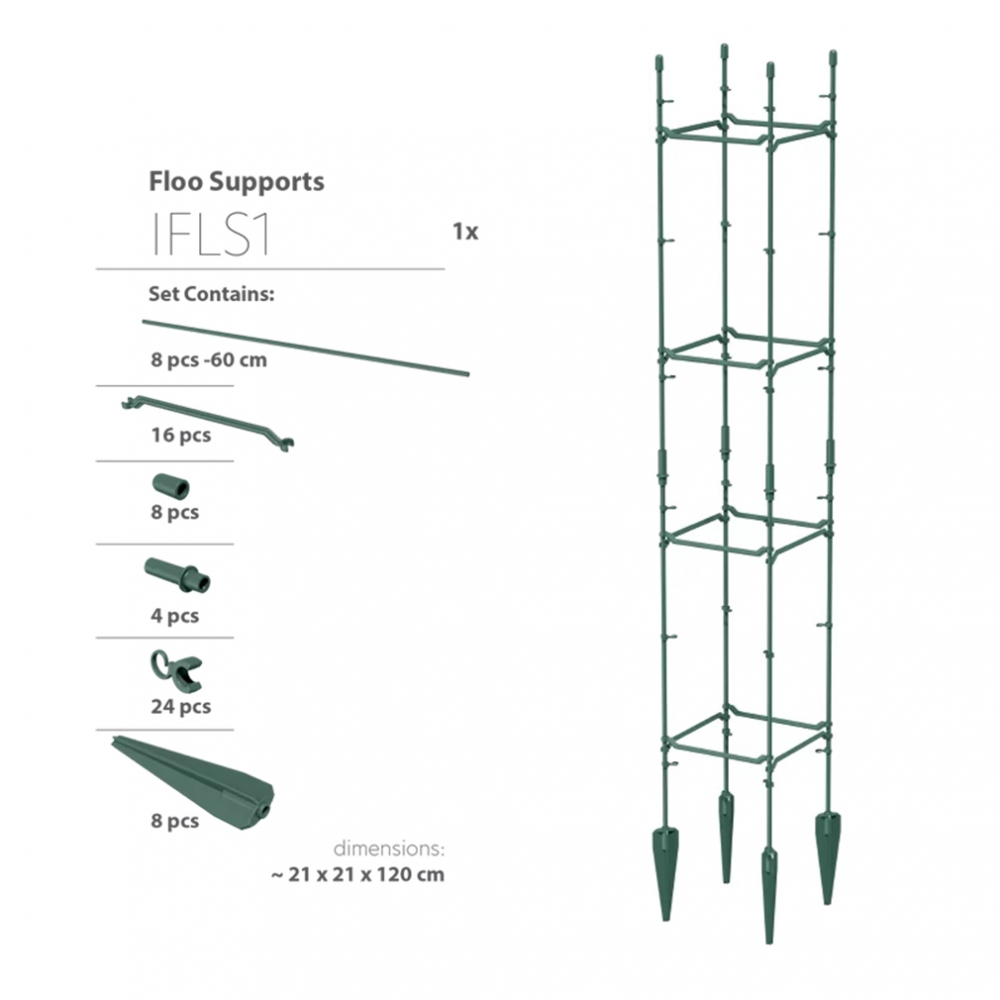 Floo Supports
IFLS1
1x

Set Contains:

8 pcs -60 cm

16 pcs

8 pcs

4 pcs

24 pcs

8 pcs

dimensions:
~ 21 x 21 x 120 cm